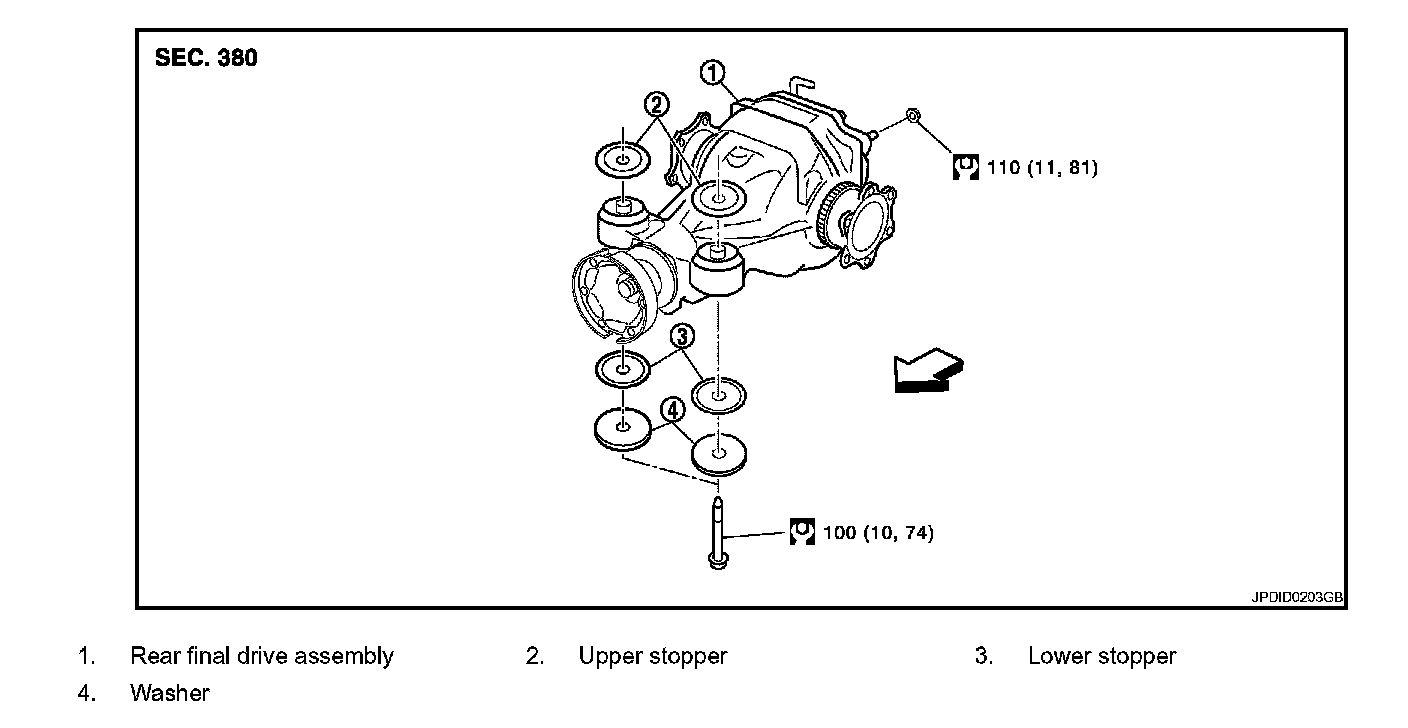 SEC. 380

1

2

110 (11, 81)

3

4

100 (10, 74)

JPDID0203GB

1. Rear final drive assembly
2. Upper stopper
3. Lower stopper
4. Washer