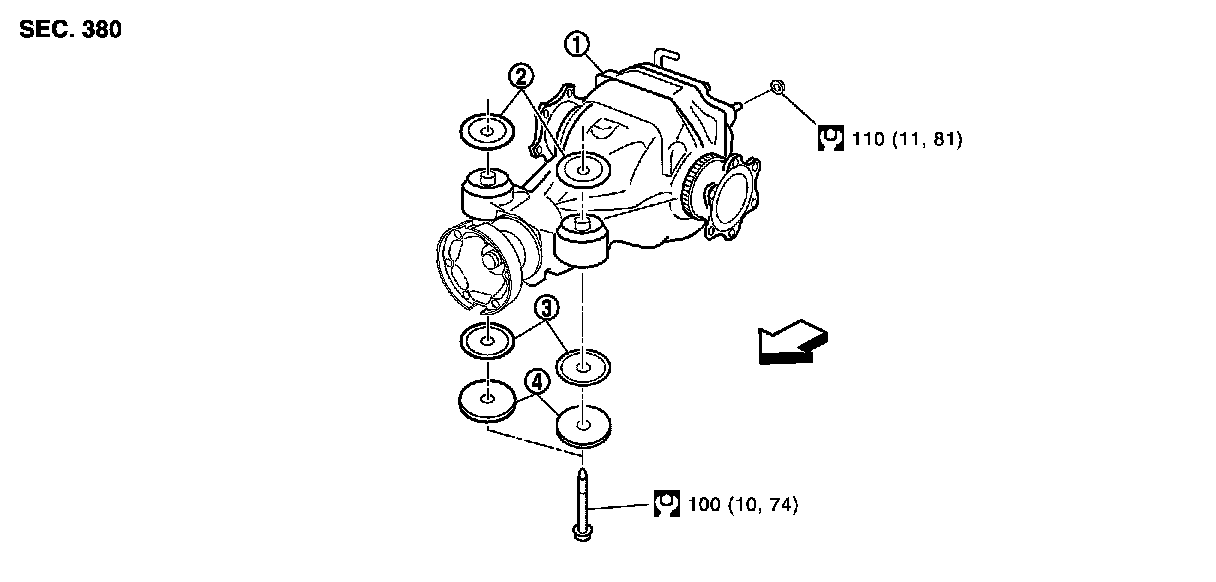 SEC. 380

1

2

110 (11, 81)

3

4

100 (10, 74)