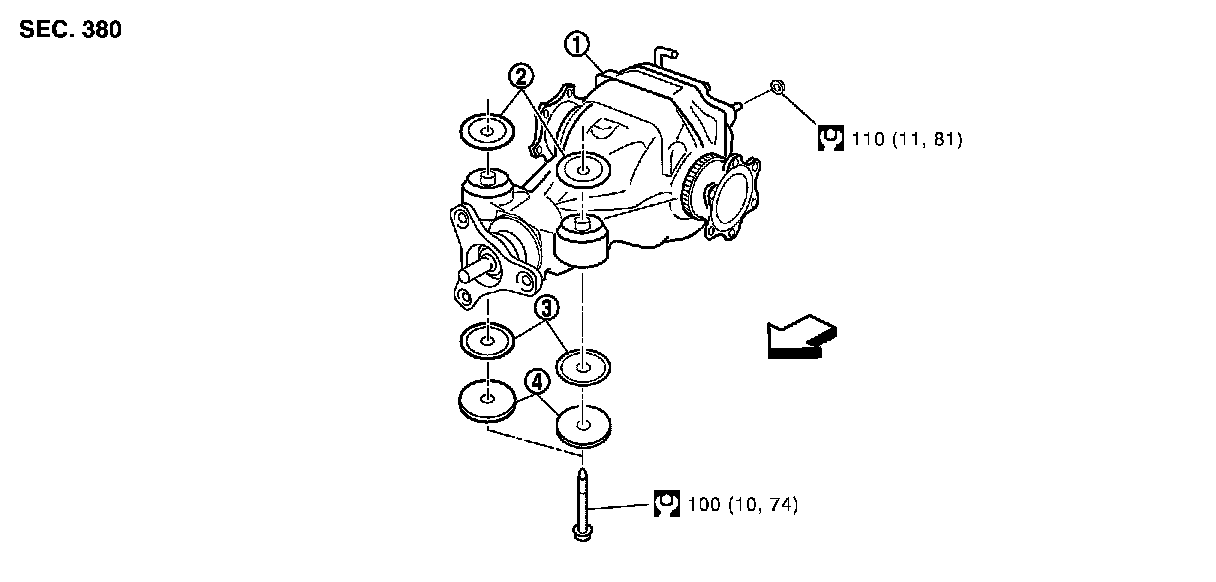 SEC. 380

1

2

110 (11, 81)

3

4

100 (10, 74)