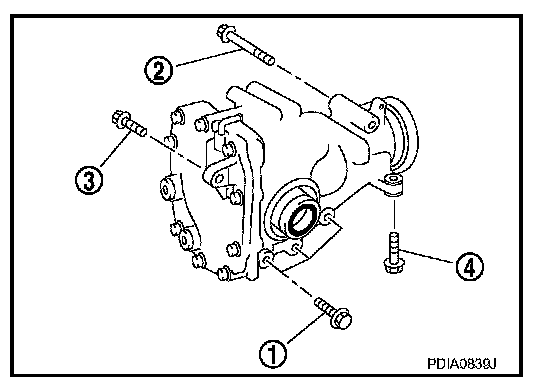 2
3
4
1
PDIA0839J