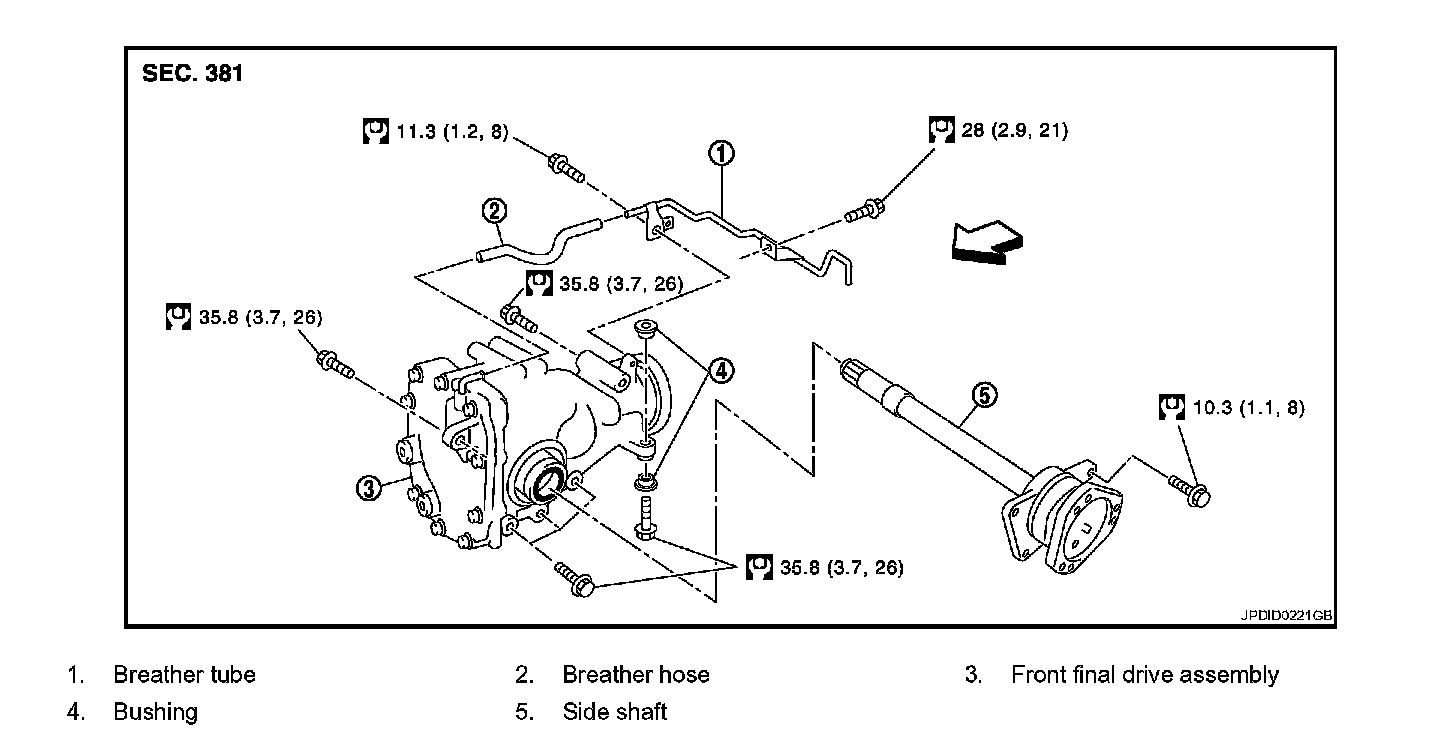 SEC. 381

11.3 (1.2, 8)

28 (2.9, 21)

1

2

35.8 (3.7, 26)

35.8 (3.7, 26)

4

5

10.3 (1.1, 8)

3

35.8 (3.7, 26)

JPDID0221GB

1. Breather tube
2. Breather hose
3. Front final drive assembly
4. Bushing
5. Side shaft