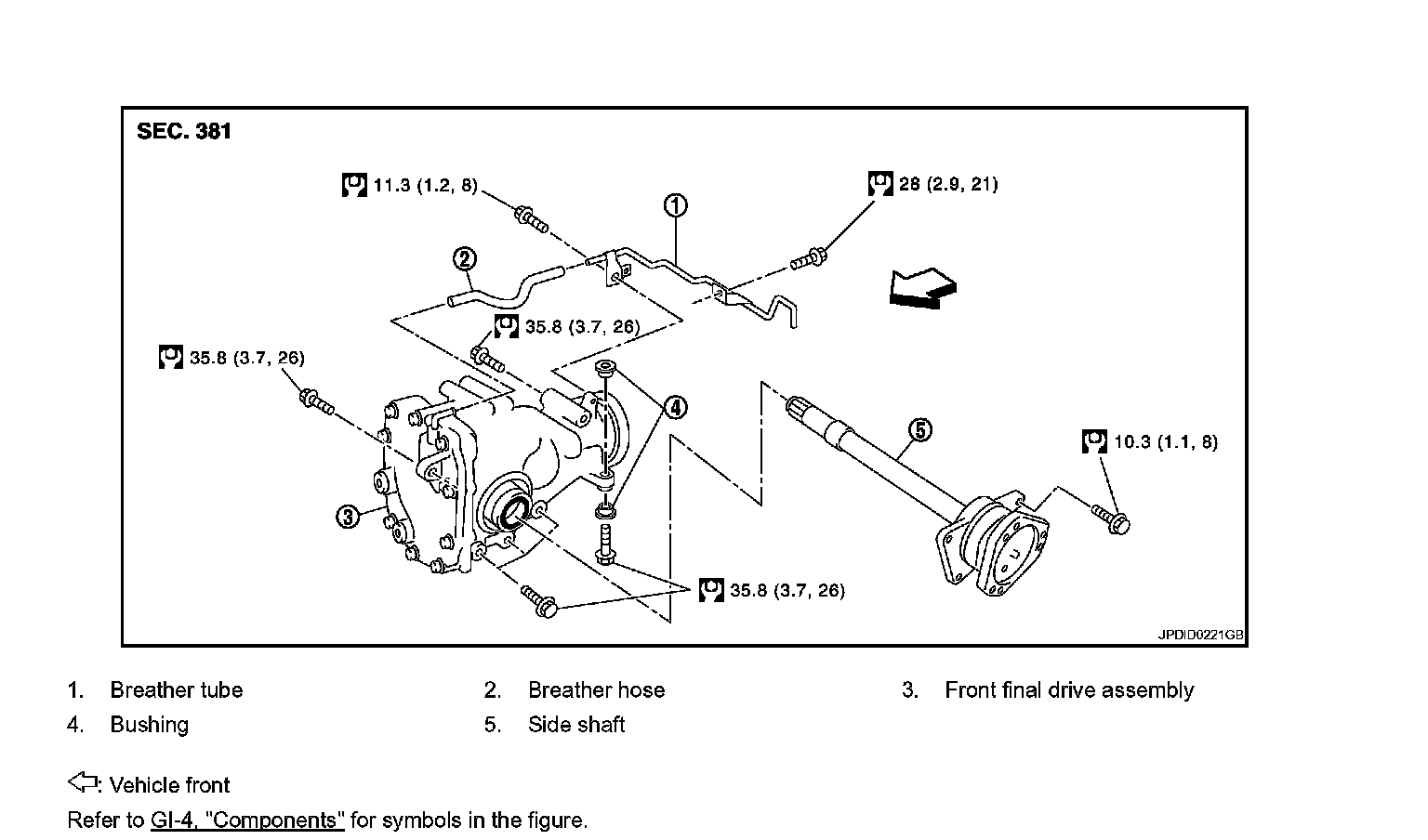 SEC. 381

11.3 (1.2, 8)

28 (2.9, 21)

1

2

35.8 (3.7, 26)

35.8 (3.7, 26)

4

5

10.3 (1.1, 8)

3

35.8 (3.7, 26)

JPDID0221GB

1. Breather tube
2. Breather hose
3. Front final drive assembly
4. Bushing
5. Side shaft

: Vehicle front

Refer to GI-4, "Components" for symbols in the figure.