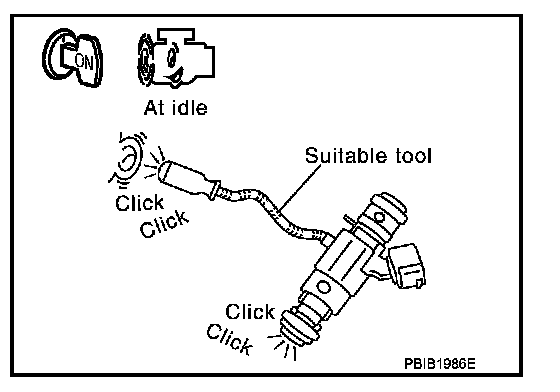 ON

At idle

Suitable tool

Click
Click

Click
Click

PBIB1986E