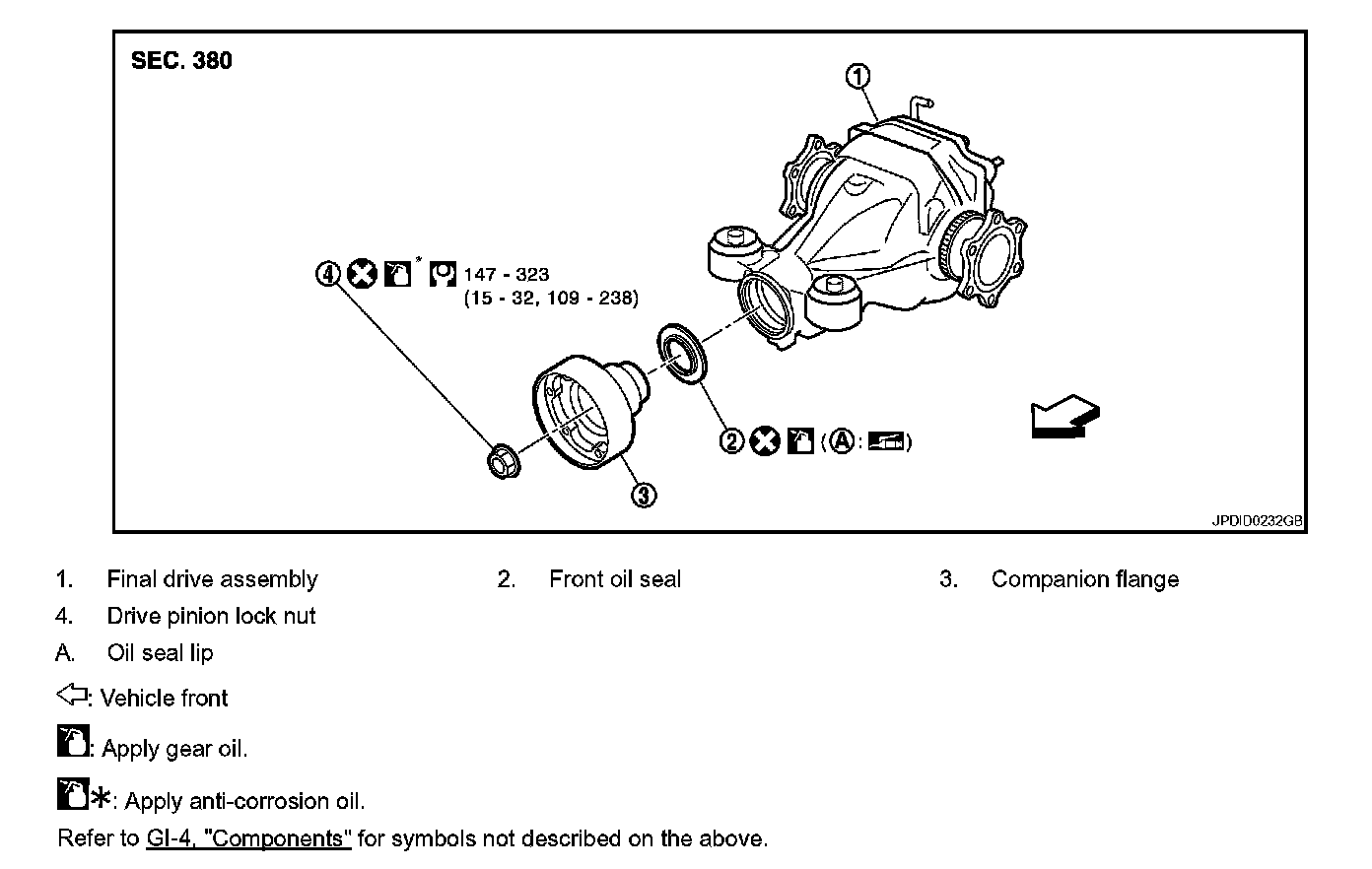 SEC. 380

1

4 * 147 - 323
(15 - 32, 109 - 238)

2 (A: )

3

JPDID0232GB

1. Final drive assembly
2. Front oil seal
3. Companion flange
4. Drive pinion lock nut
A. Oil seal lip

: Vehicle front

: Apply gear oil.

*: Apply anti-corrosion oil.

Refer to GI-4, "Components" for symbols not described on the above.