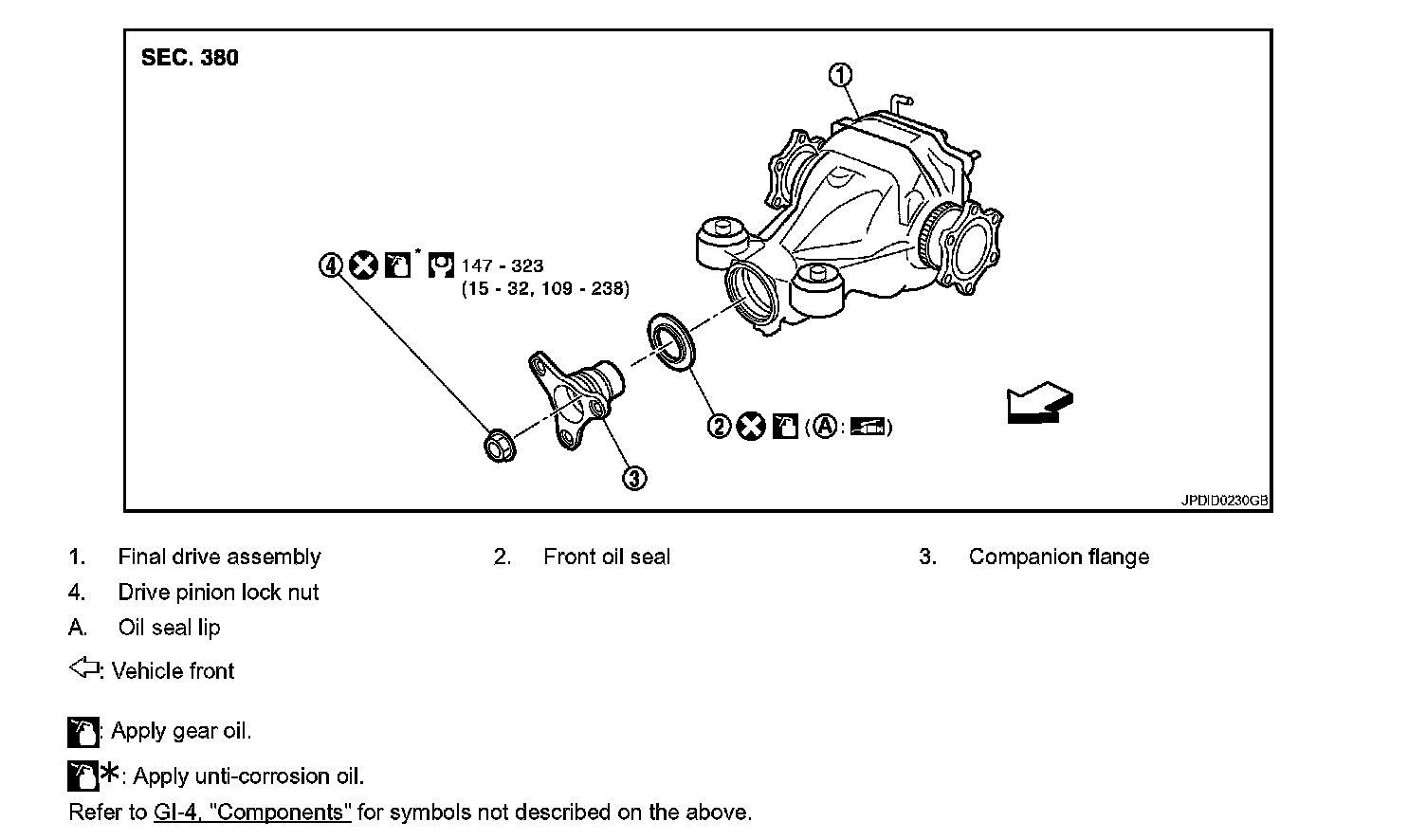 SEC. 380

①

④ * 147 - 323 (15 - 32, 109 - 238)

② (Ⓐ: )

③

JPDID0230GB

1. Final drive assembly
2. Front oil seal
3. Companion flange
4. Drive pinion lock nut
A. Oil seal lip

: Vehicle front

: Apply gear oil.

*: Apply unti-corrosion oil.

Refer to GI-4, "Components" for symbols not described on the above.