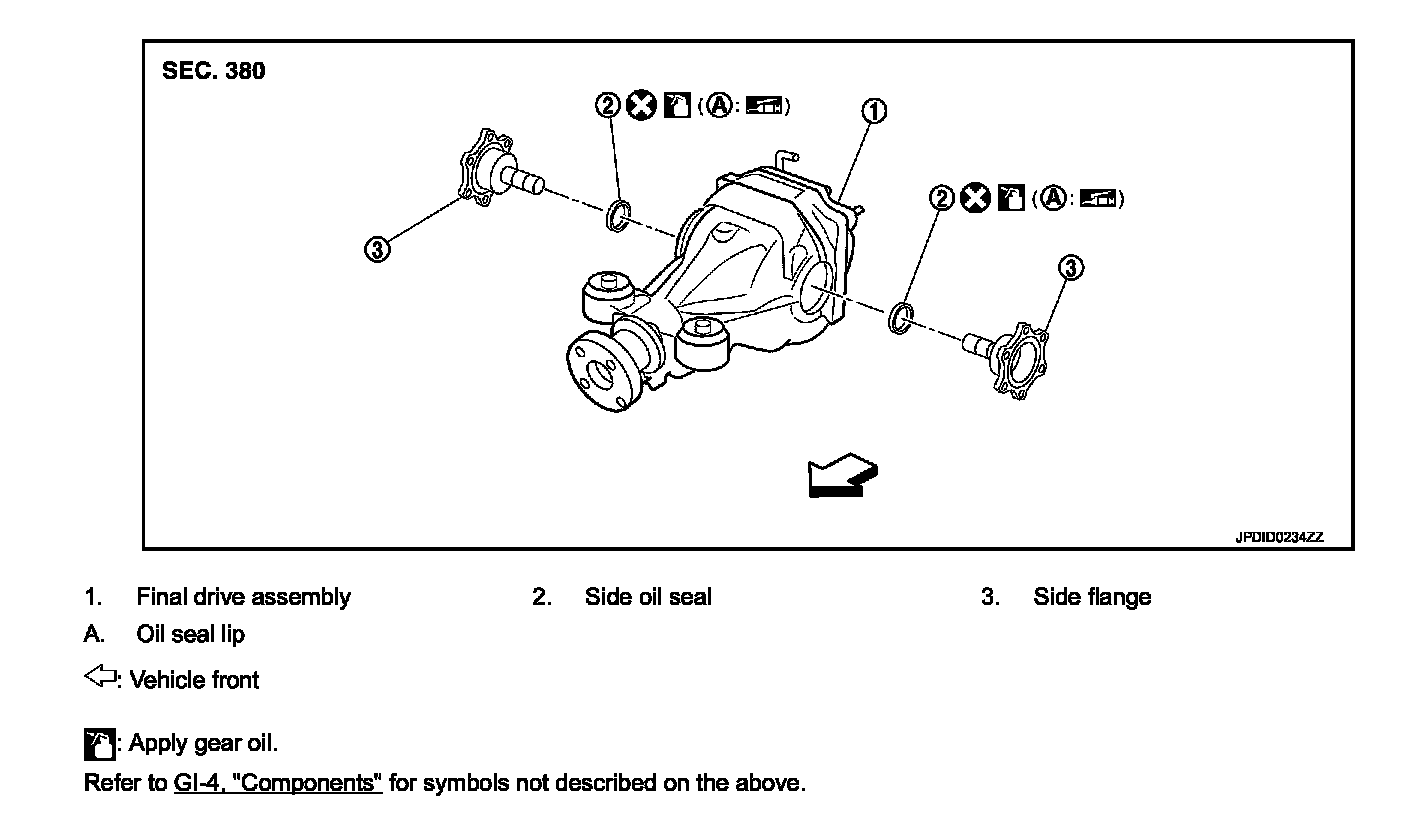 SEC. 380

2 (A: )

1

2 (A: )

3

3

JPDID0234ZZ

1. Final drive assembly
2. Side oil seal
3. Side flange
A. Oil seal lip

: Vehicle front

: Apply gear oil.
Refer to GI-4, "Components" for symbols not described on the above.