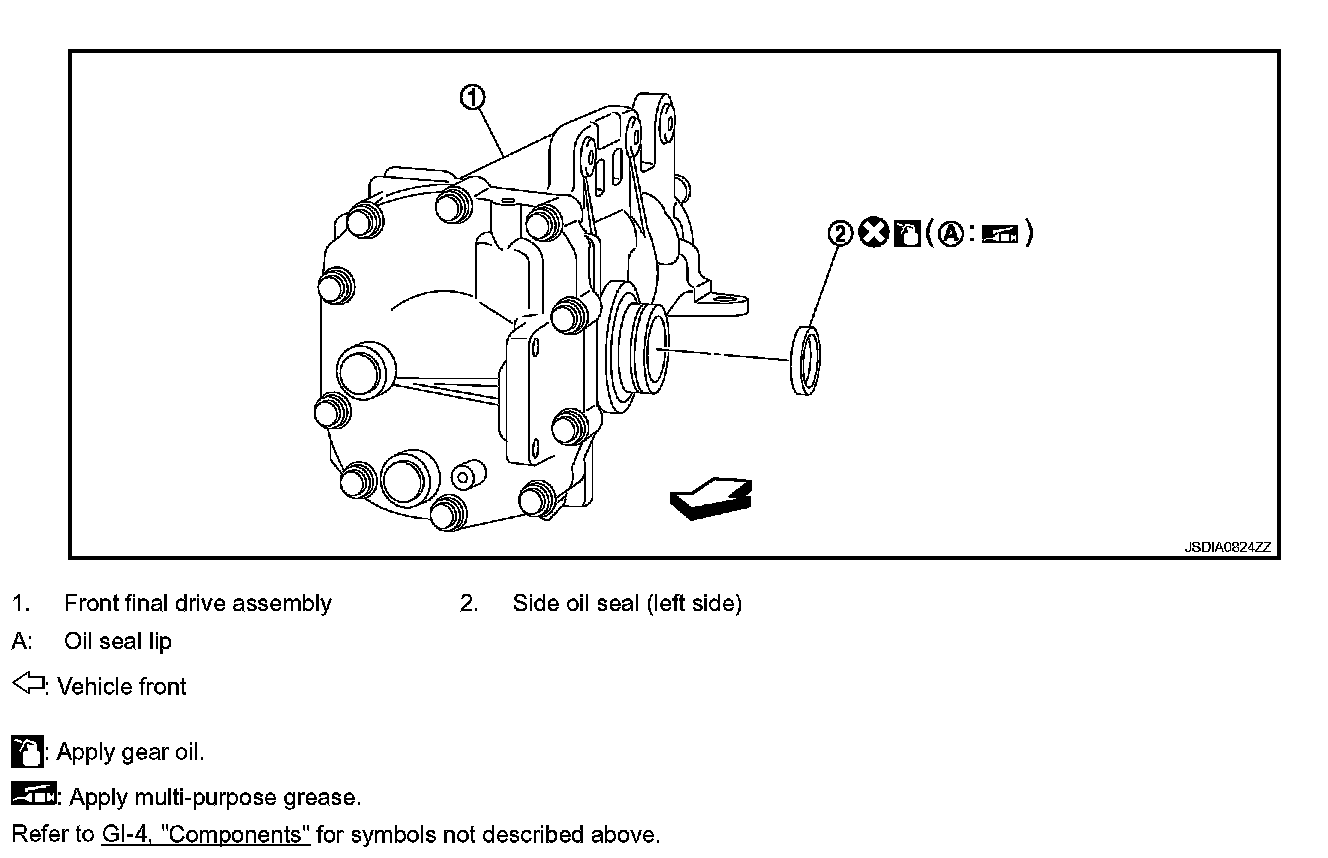 1

2 (A: )

JSDIA0824ZZ

1. Front final drive assembly
2. Side oil seal (left side)
A: Oil seal lip

: Vehicle front

: Apply gear oil.

: Apply multi-purpose grease.

Refer to GI-4, "Components" for symbols not described above.