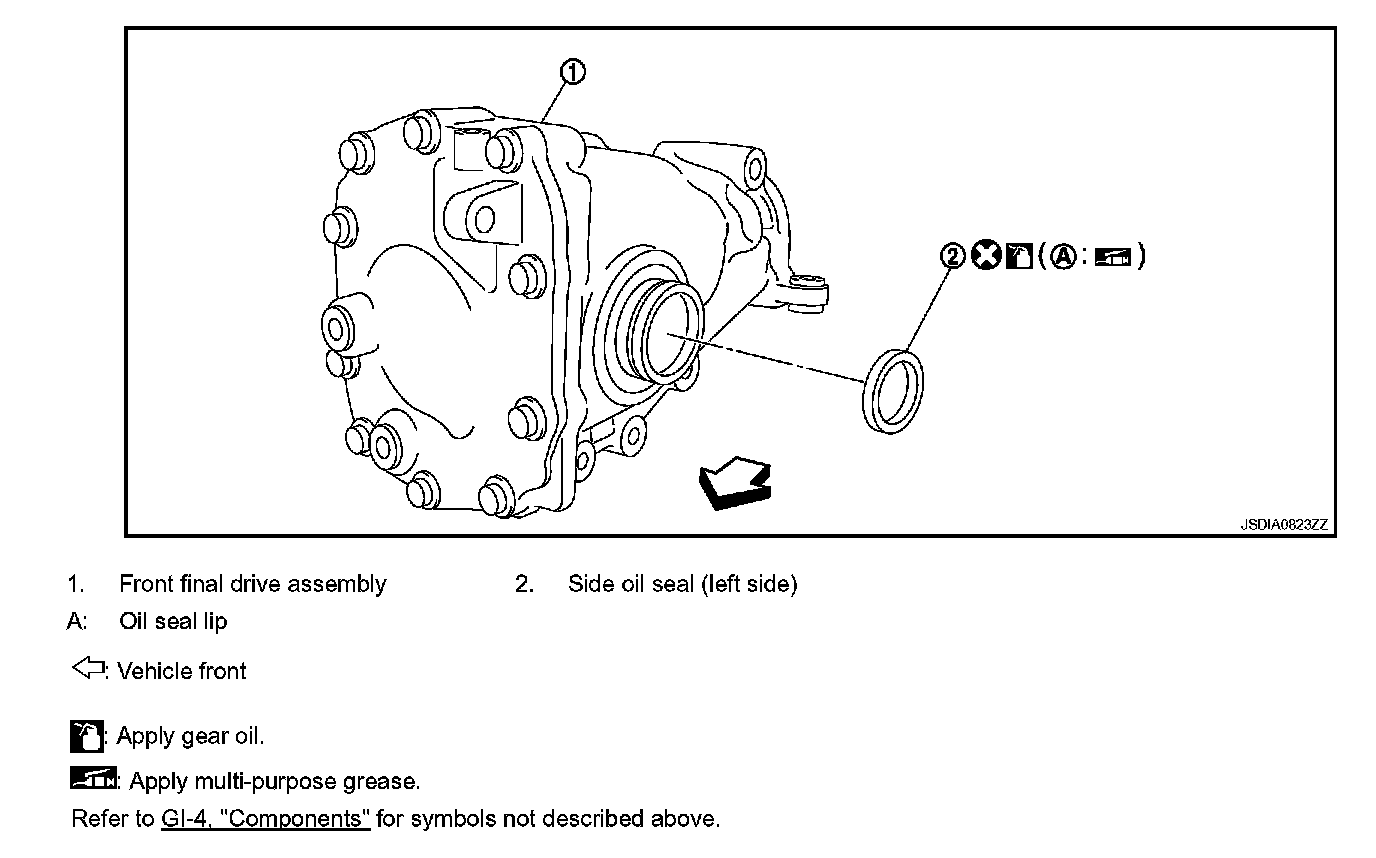 1

2 (A: )

JSDIA0823ZZ

1. Front final drive assembly
2. Side oil seal (left side)
A: Oil seal lip

: Vehicle front

: Apply gear oil.

: Apply multi-purpose grease.

Refer to GI-4, "Components" for symbols not described above.