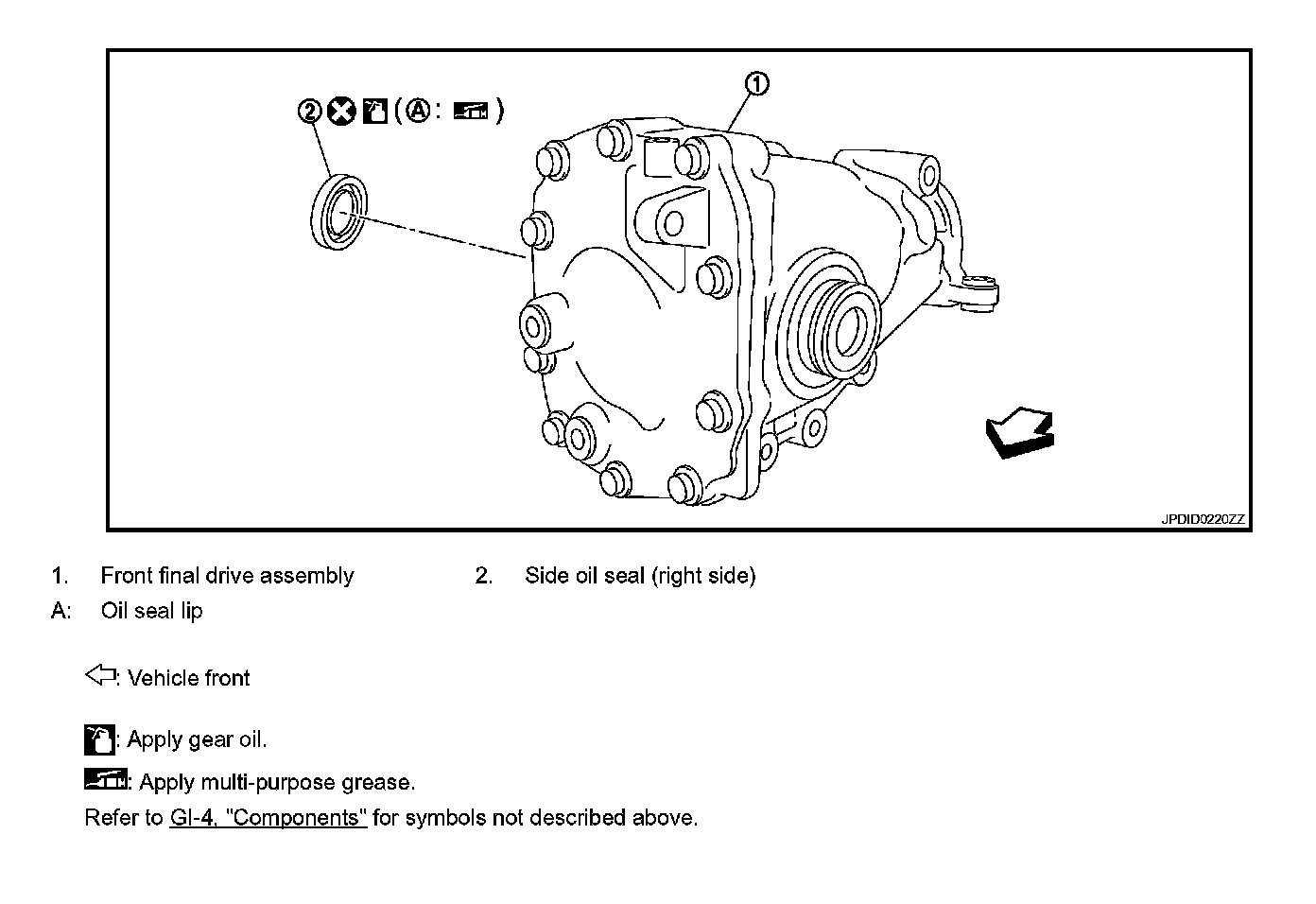 ② (Ⓐ: )

①

JPDID0220ZZ

1. Front final drive assembly
2. Side oil seal (right side)
A: Oil seal lip

: Vehicle front

: Apply gear oil.

: Apply multi-purpose grease.
Refer to GI-4, "Components" for symbols not described above.