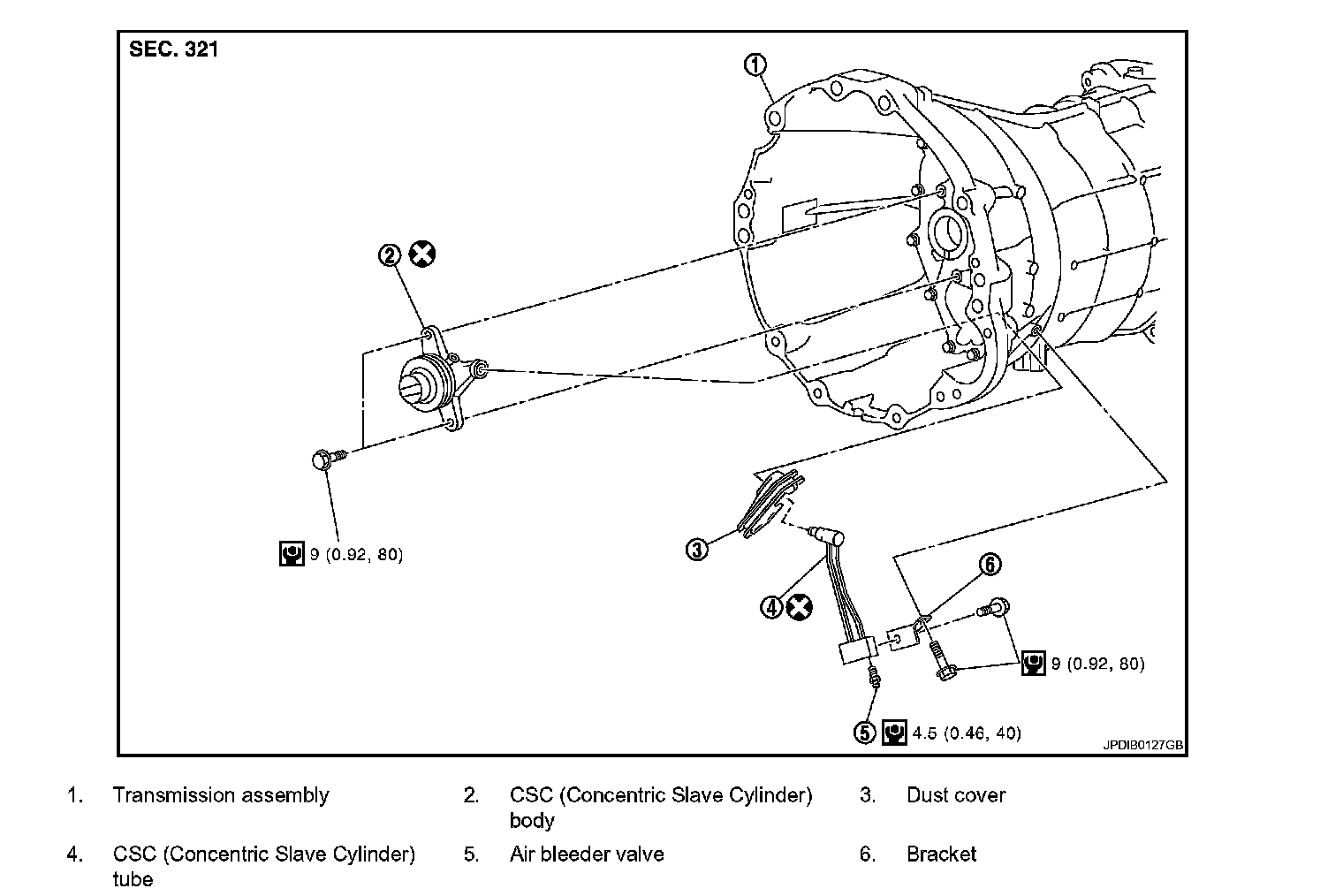 SEC. 321

1

2

9 (0.92, 80)

3

4

6

9 (0.92, 80)

5 4.5 (0.46, 40)

JPDIB0127GB

1. Transmission assembly
2. CSC (Concentric Slave Cylinder) body
3. Dust cover
4. CSC (Concentric Slave Cylinder) tube
5. Air bleeder valve
6. Bracket