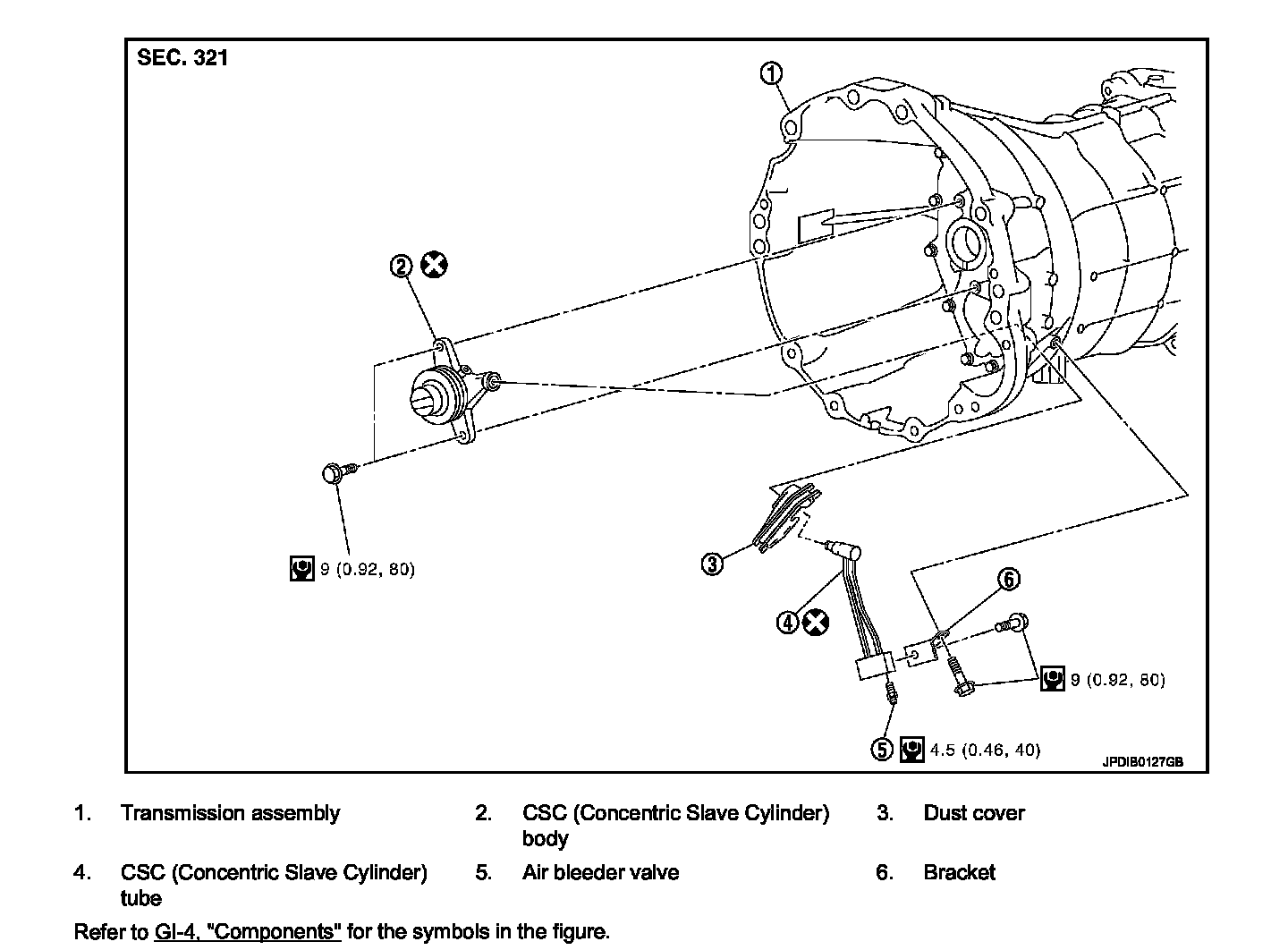 SEC. 321

1

2

9 (0.92, 80)

3

4

6

9 (0.92, 80)

5 4.5 (0.46, 40)

JPDIB0127GB

1. Transmission assembly
2. CSC (Concentric Slave Cylinder) body
3. Dust cover
4. CSC (Concentric Slave Cylinder) tube
5. Air bleeder valve
6. Bracket

Refer to GI-4, "Components" for the symbols in the figure.