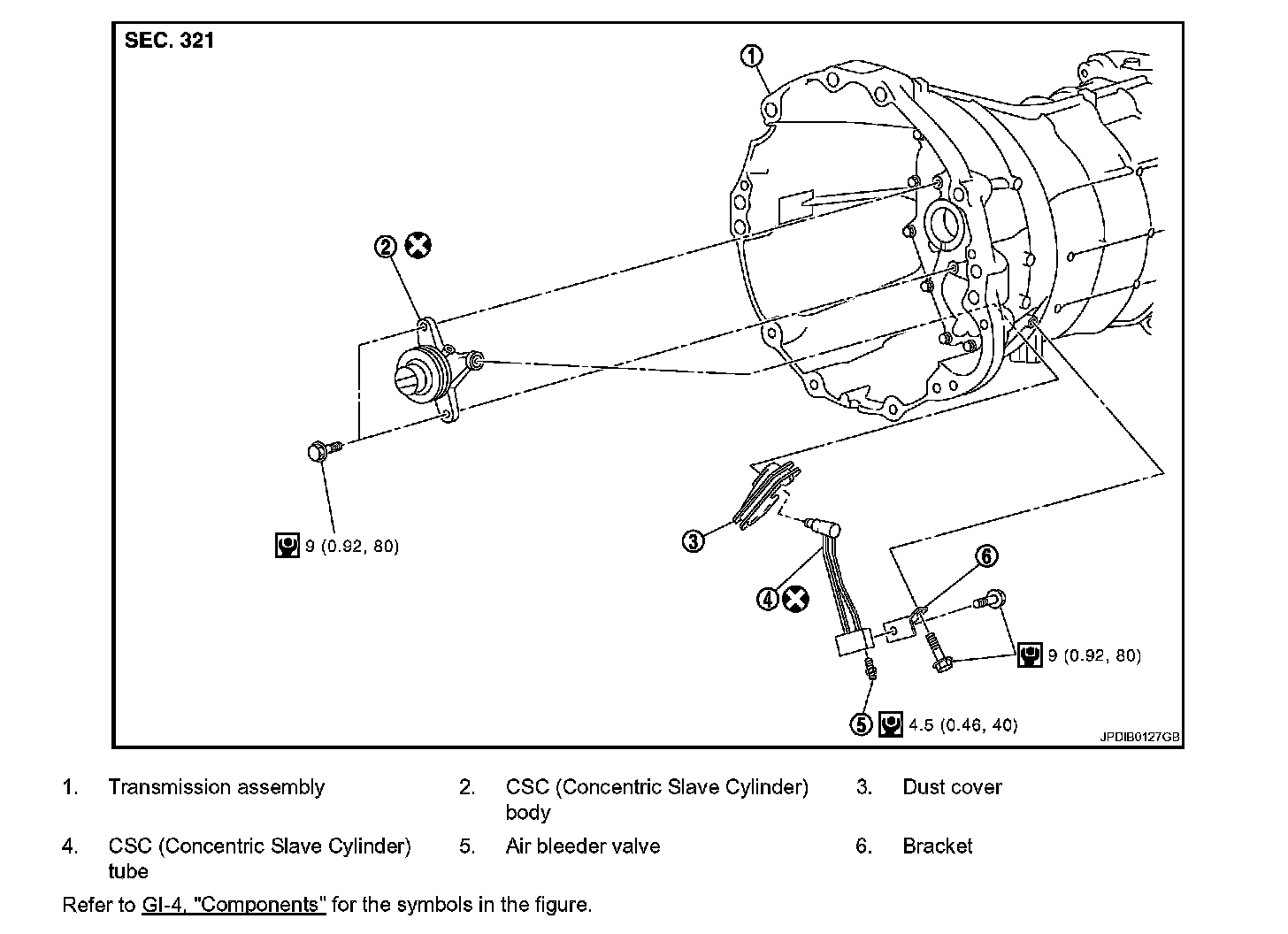 SEC. 321

1

2

9 (0.92, 80)

3

4

6

9 (0.92, 80)

5 4.5 (0.46, 40)

JPDIB0127GB

1. Transmission assembly
2. CSC (Concentric Slave Cylinder) body
3. Dust cover
4. CSC (Concentric Slave Cylinder) tube
5. Air bleeder valve
6. Bracket

Refer to GI-4, "Components" for the symbols in the figure.