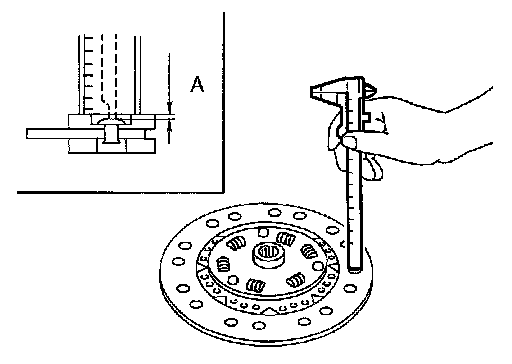 A