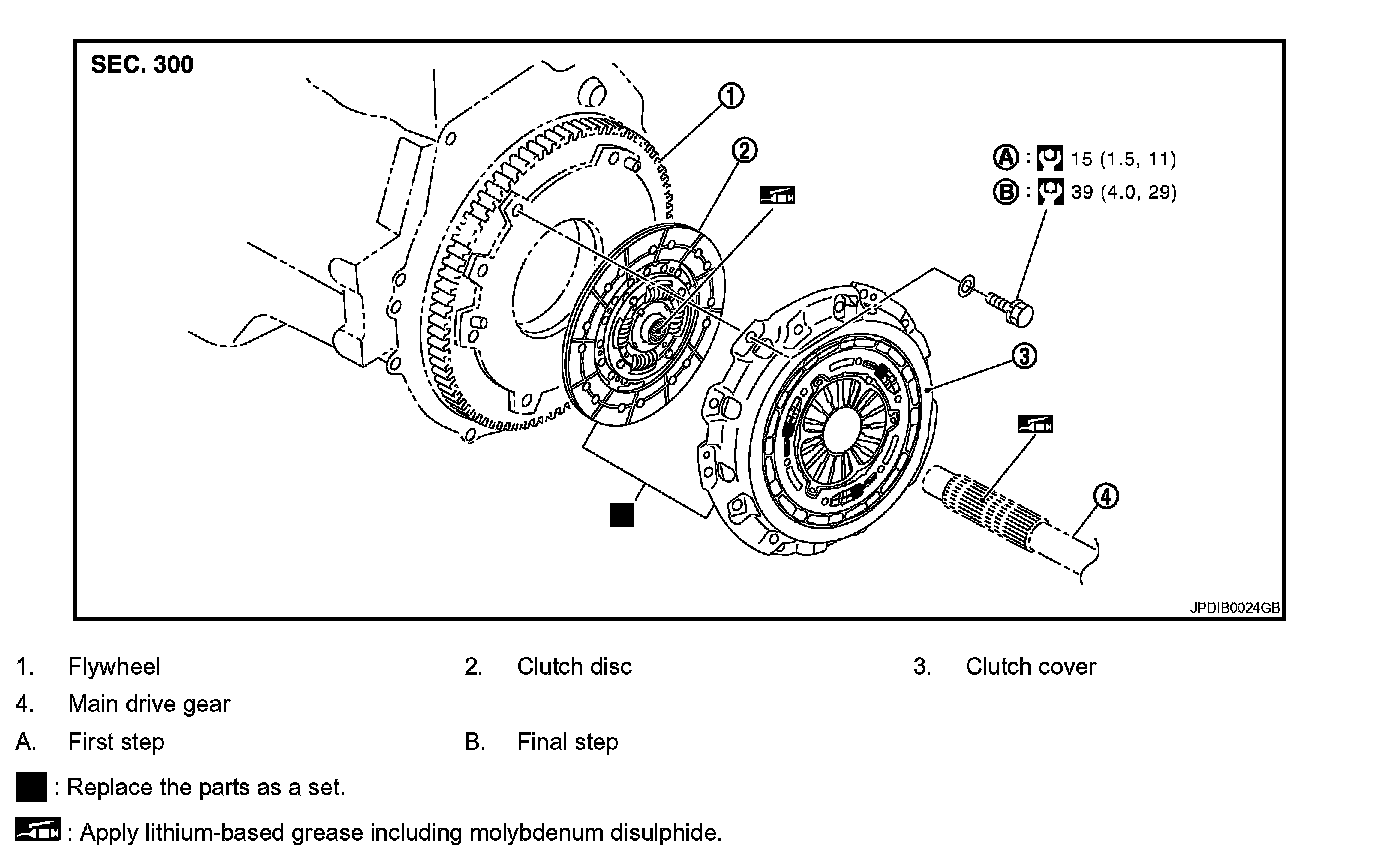 SEC. 300

1

2

Ⓐ : 15 (1.5, 11)

Ⓑ : 39 (4.0, 29)

3

4

JPDIB0024GB

1. Flywheel
2. Clutch disc
3. Clutch cover
4. Main drive gear
A. First step
B. Final step

: Replace the parts as a set.

: Apply lithium-based grease including molybdenum disulphide.