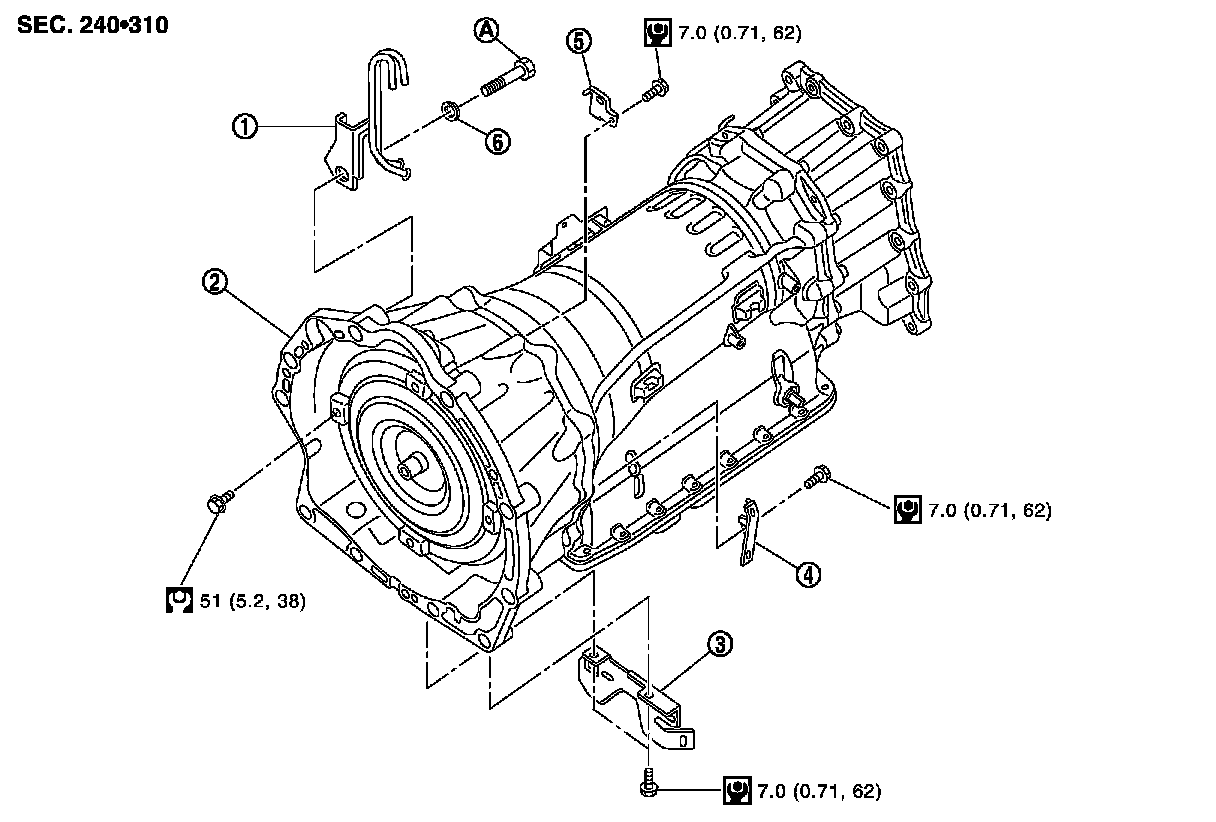 SEC. 240•310

A

5

7.0 (0.71, 62)

1

6

2

7.0 (0.71, 62)

4

51 (5.2, 38)

3

7.0 (0.71, 62)