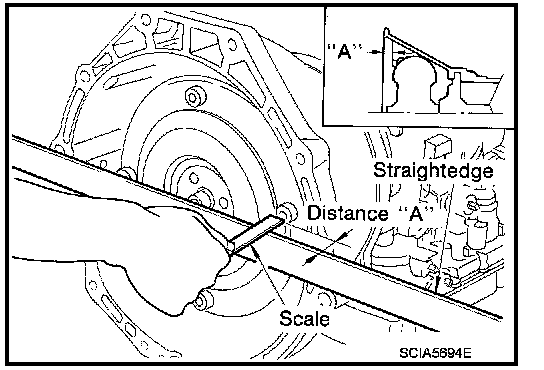 "A"

Straightedge

Distance "A"

Scale

SCIA5694E