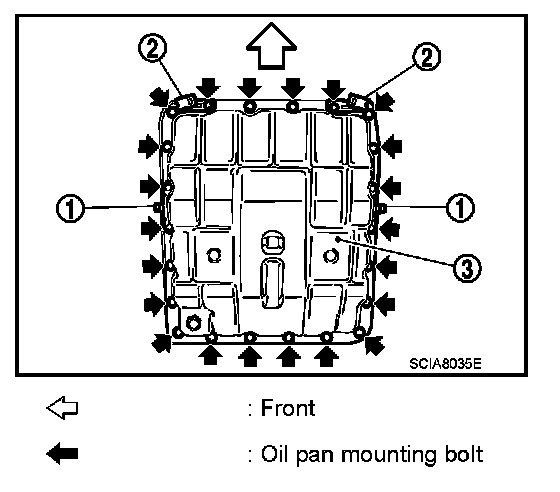 2
2
1
1
3
SCIA8035E

: Front

: Oil pan mounting bolt