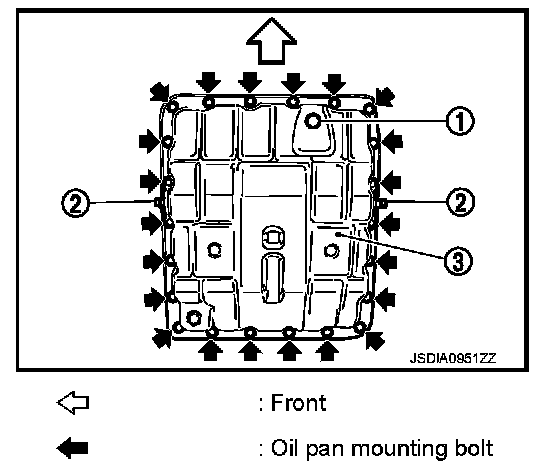 ①
②
②
③
JSDIA0951ZZ

: Front

: Oil pan mounting bolt