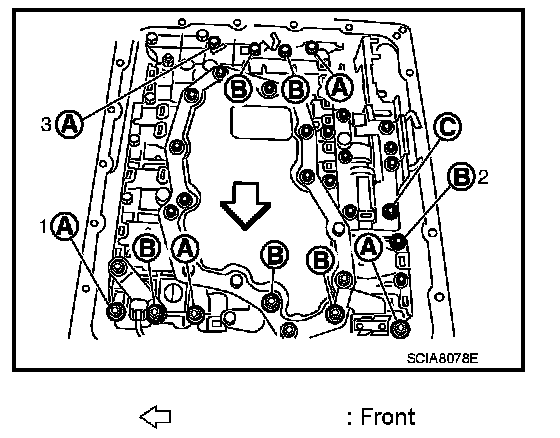 B B A
3 A
C
B 2
1 A
B A
B
B
A
SCIA8078E

: Front