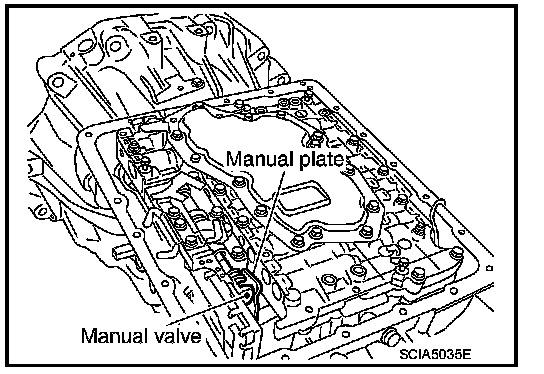 Manual plate

Manual valve

SCIA5035E