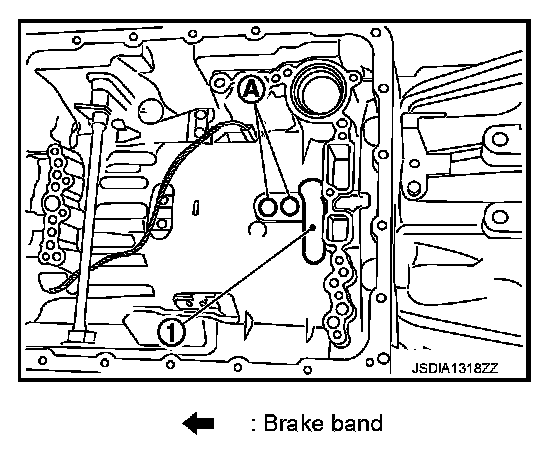 A

1

JSDIA1318ZZ

: Brake band