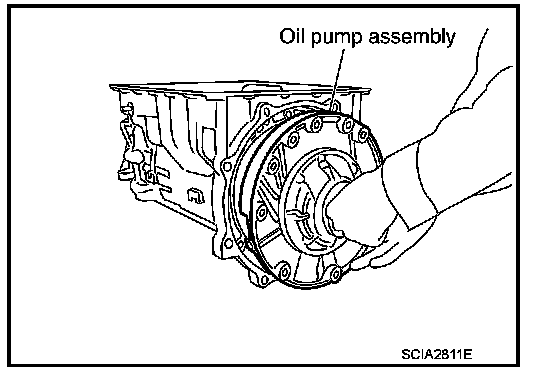 Oil pump assembly

SCIA2811E