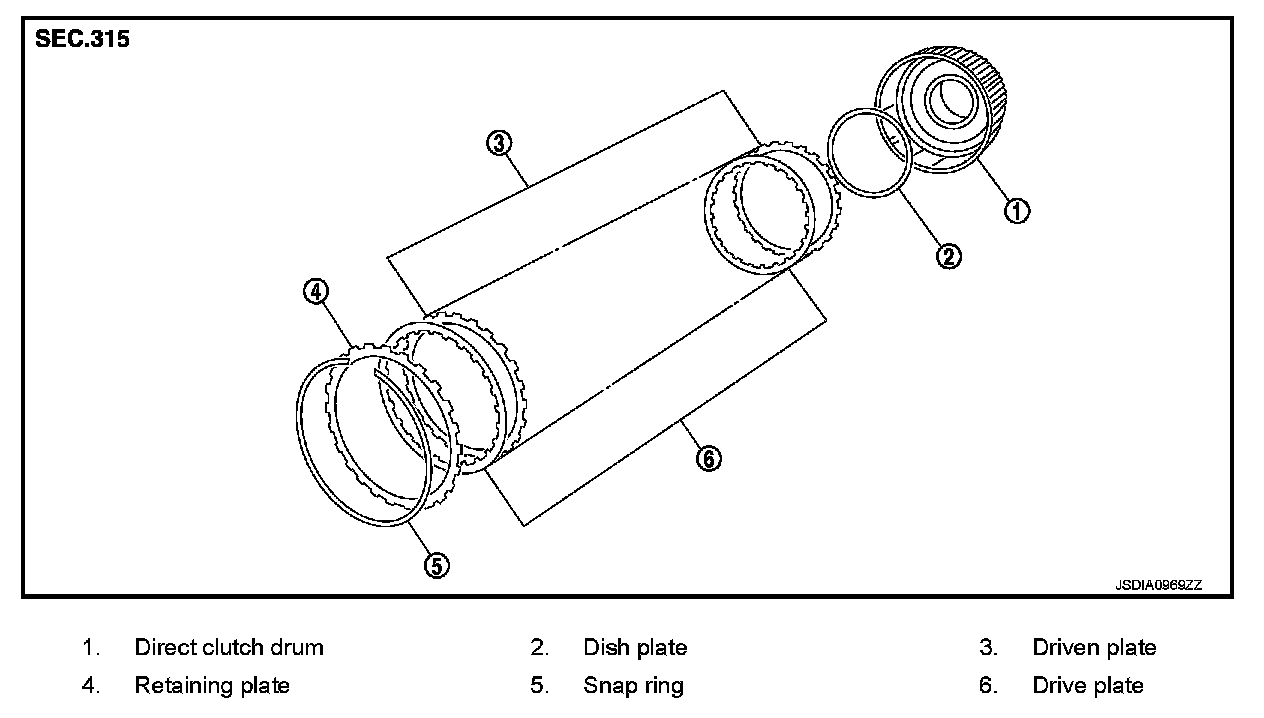 SEC.315

3

1

2

4

6

5

JSDIA0969ZZ

1. Direct clutch drum
2. Dish plate
3. Driven plate
4. Retaining plate
5. Snap ring
6. Drive plate