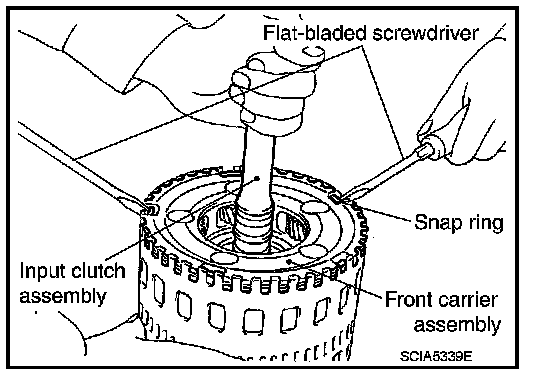 Flat-bladed screwdriver

Snap ring

Input clutch assembly

Front carrier assembly

SCIA5339E