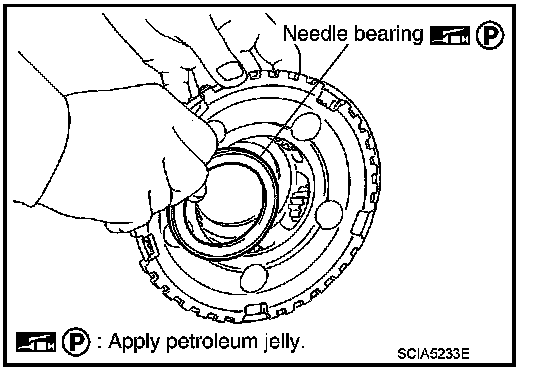 Needle bearing P

P : Apply petroleum jelly.

SCIA5233E