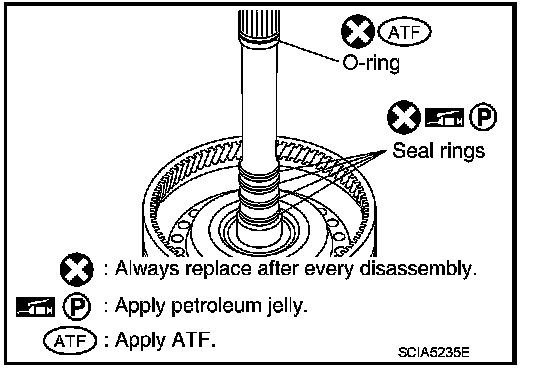 ATF
O-ring

P
Seal rings

: Always replace after every disassembly.

P : Apply petroleum jelly.

ATF : Apply ATF.

SCIA5235E