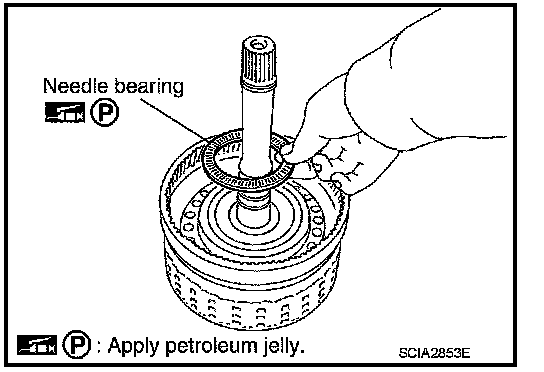 Needle bearing
Ⓟ

Ⓟ : Apply petroleum jelly.

SCIA2853E