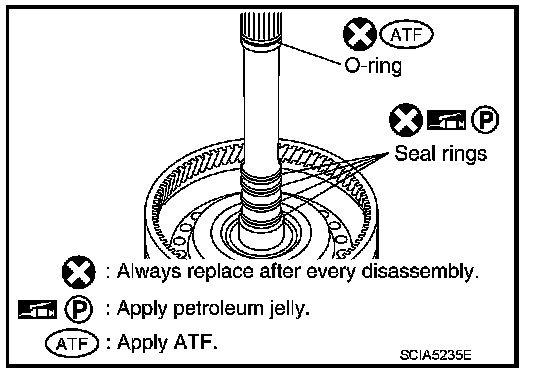 ATF
O-ring

P
Seal rings

: Always replace after every disassembly.
P : Apply petroleum jelly.
ATF : Apply ATF.

SCIA5235E