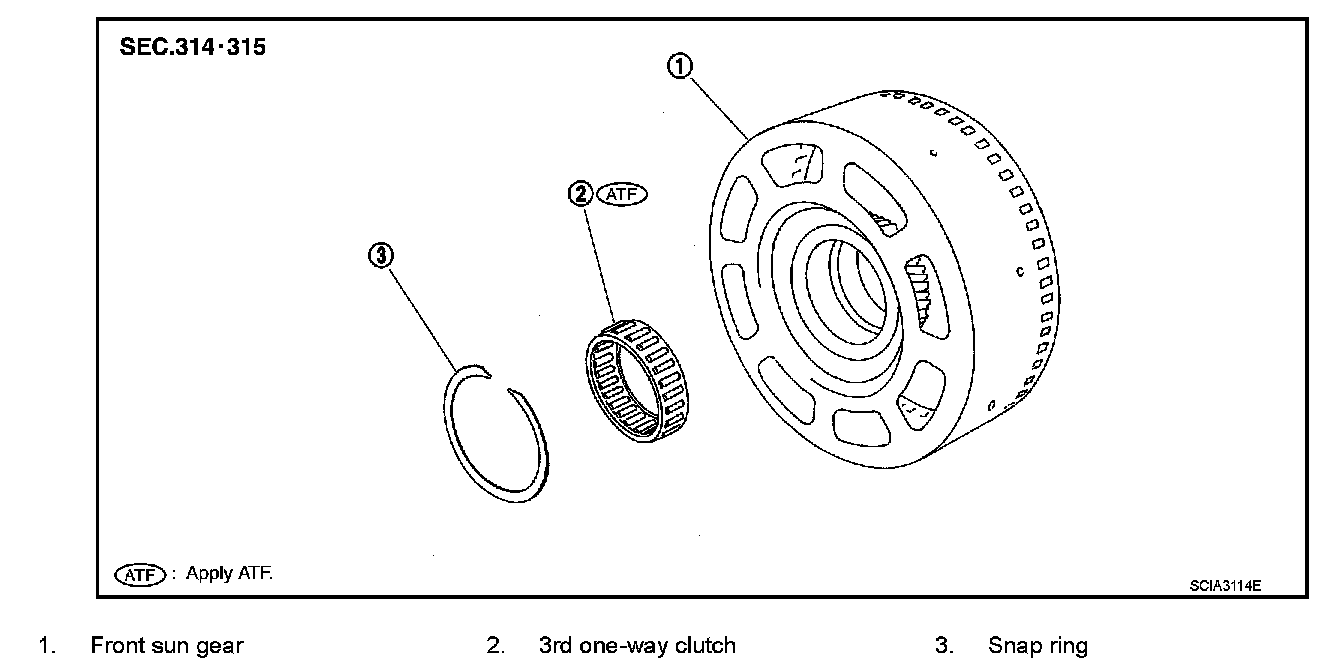 SEC.314·315

1

2 ATF

3

ATF : Apply ATF.

SCIA3114E

1. Front sun gear
2. 3rd one-way clutch
3. Snap ring