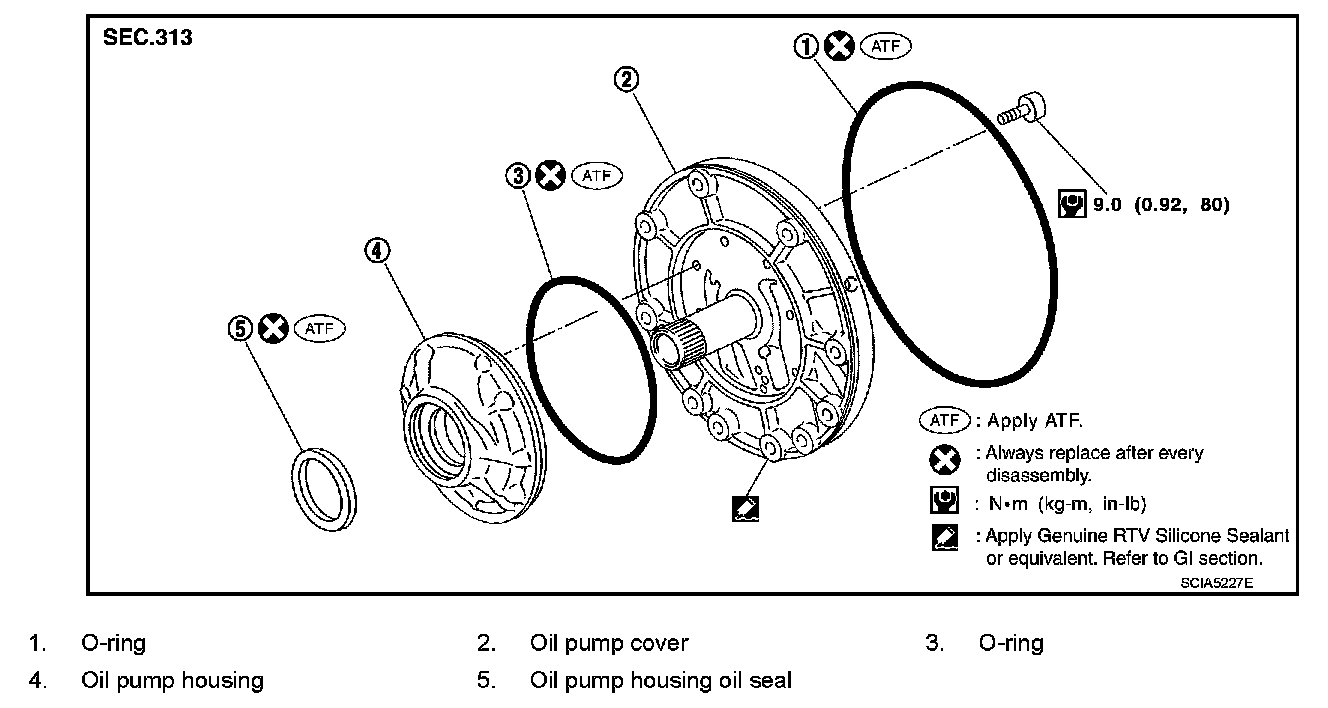 SEC.313

1 ATF

2

3 ATF

4

5 ATF

9.0 (0.92, 80)

ATF : Apply ATF.

: Always replace after every disassembly.

: N•m (kg-m, in-lb)

: Apply Genuine RTV Silicone Sealant or equivalent. Refer to GI section.

SCIA5227E

1. O-ring
2. Oil pump cover
3. O-ring
4. Oil pump housing
5. Oil pump housing oil seal