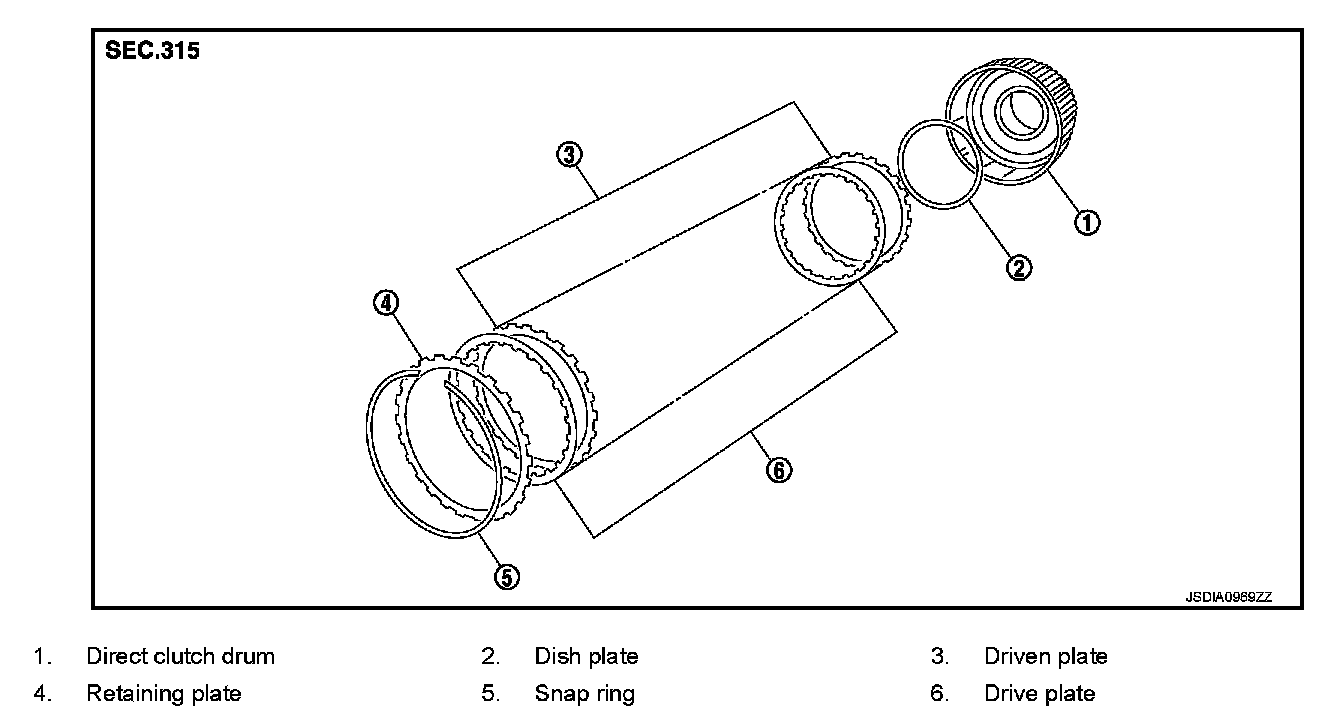 SEC.315

3

1

2

4

6

5

JSDIA0989ZZ

1. Direct clutch drum
2. Dish plate
3. Driven plate
4. Retaining plate
5. Snap ring
6. Drive plate