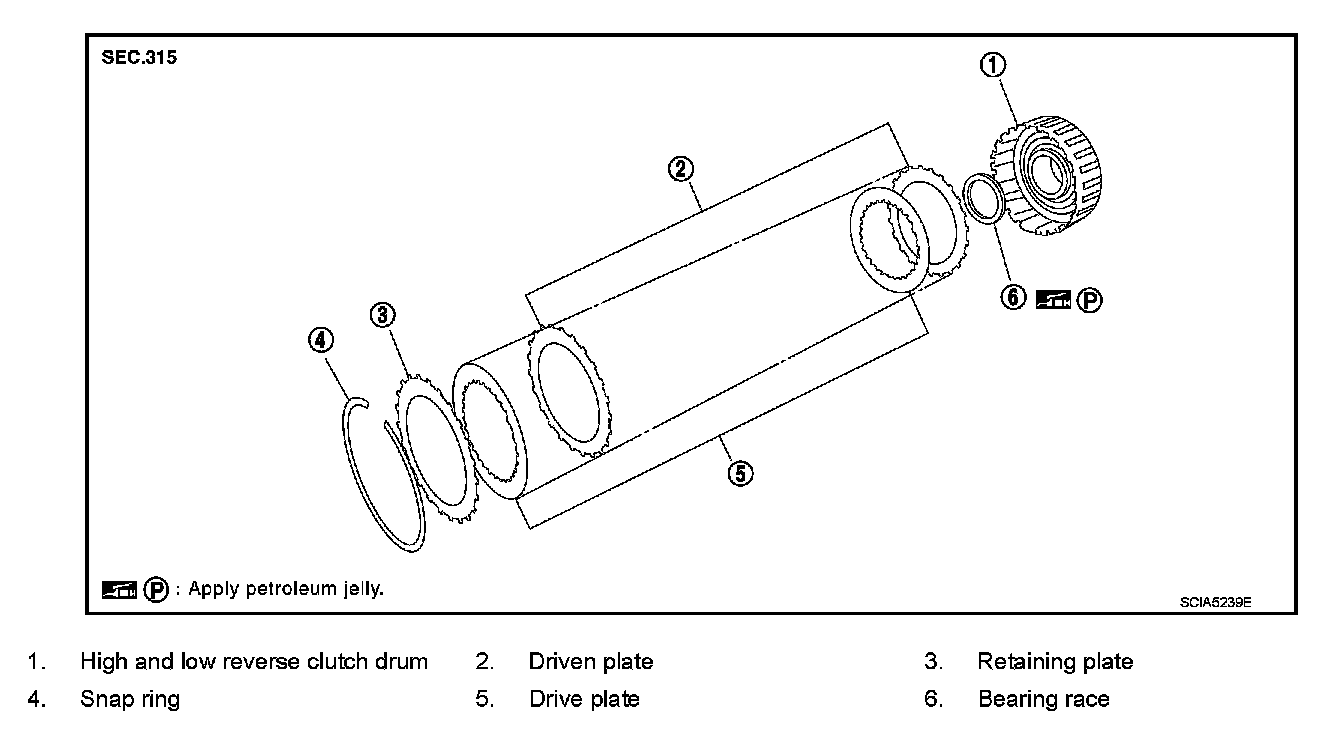 SEC.315

①

②

⑥ P

③

④

⑤

P : Apply petroleum jelly.

SCIA5239E

1. High and low reverse clutch drum
2. Driven plate
3. Retaining plate
4. Snap ring
5. Drive plate
6. Bearing race