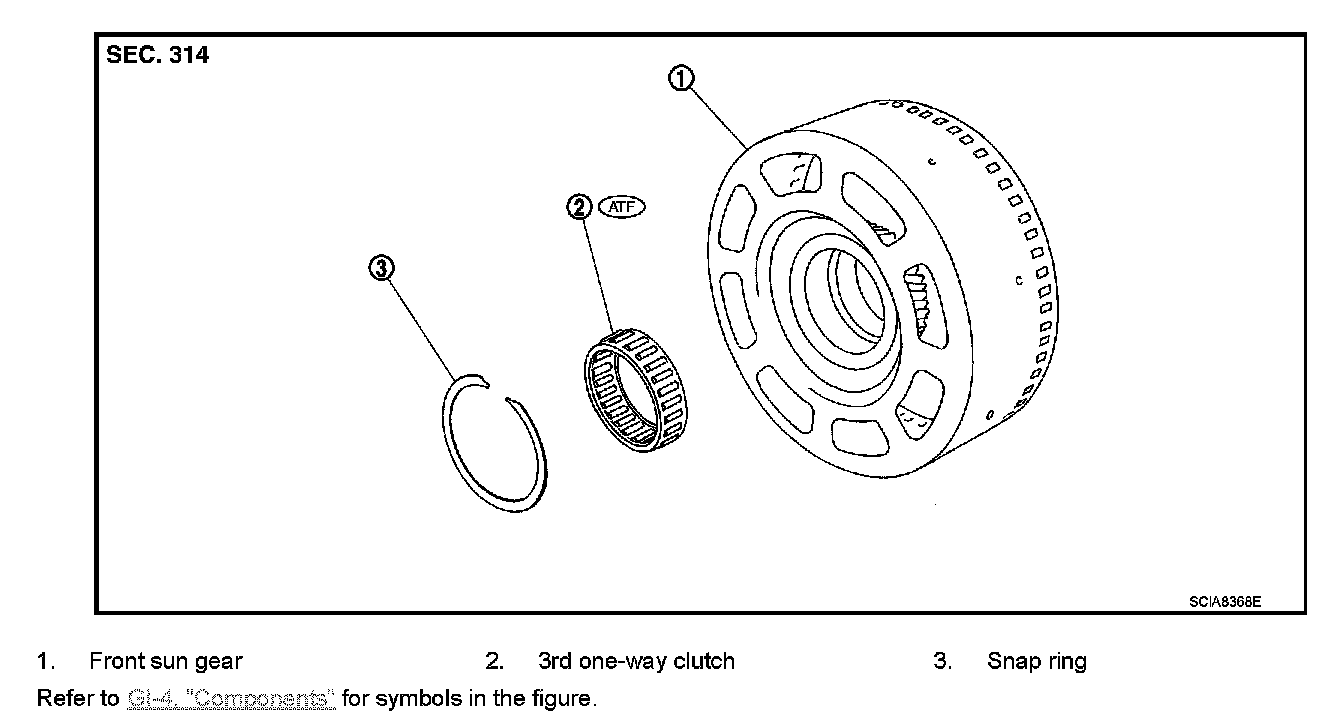 SEC. 314

1

2 ATF

3

SCIA8368E

1. Front sun gear
2. 3rd one-way clutch
3. Snap ring

Refer to GI-4, "Components" for symbols in the figure.