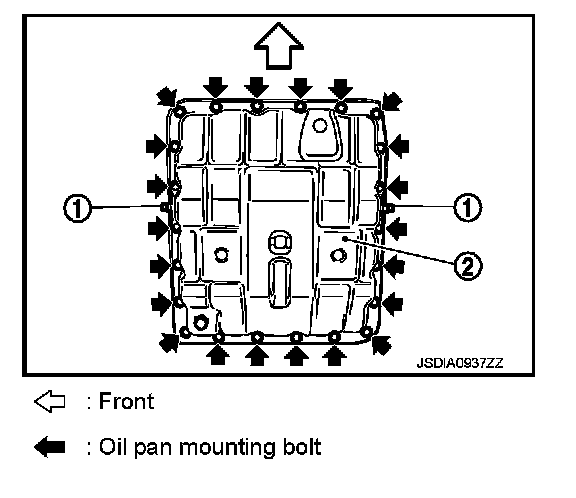 1
1
2
JSDIA0937ZZ

: Front

: Oil pan mounting bolt