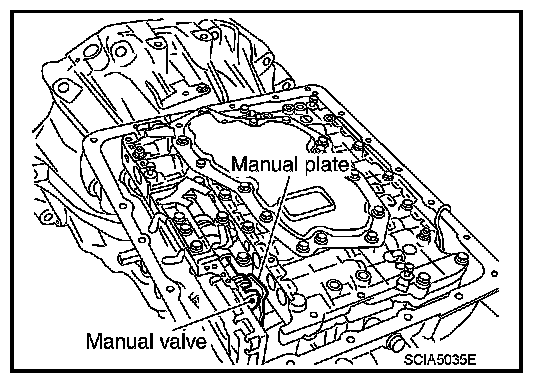 Manual plate

Manual valve

SCIA5035E