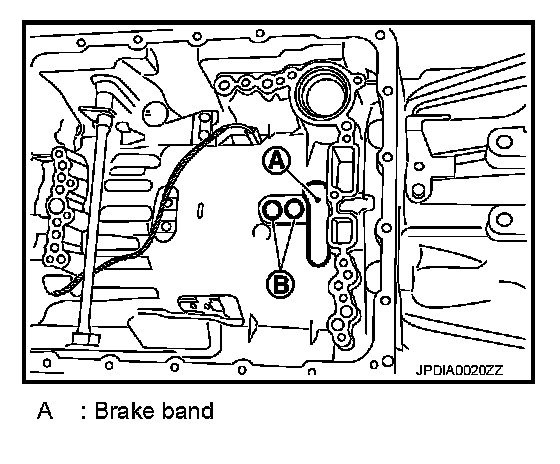 A

B

JPDIA0020ZZ

A : Brake band