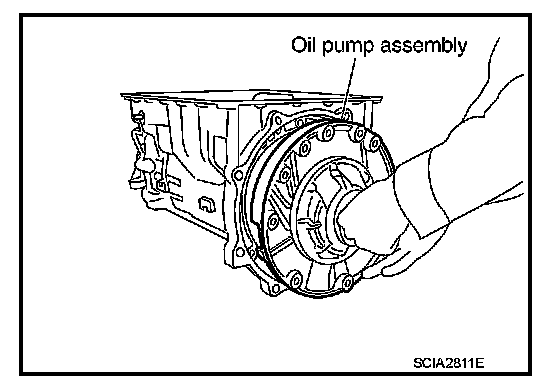 Oil pump assembly

SCIA2811E