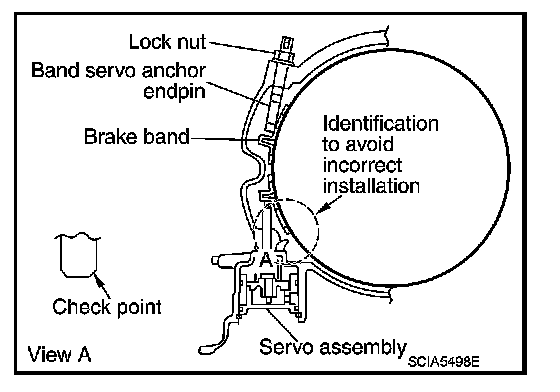 Lock nut
Band servo anchor endpin
Brake band
Identification to avoid incorrect installation
A
Check point
View A
Servo assembly
SCIA5498E