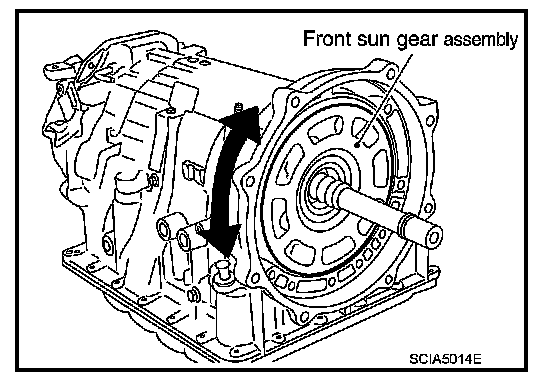 Front sun gear assembly

SCIA5014E