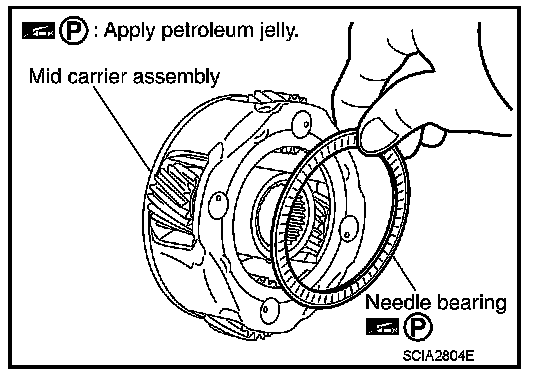 P : Apply petroleum jelly.

Mid carrier assembly

Needle bearing
P

SCIA2804E