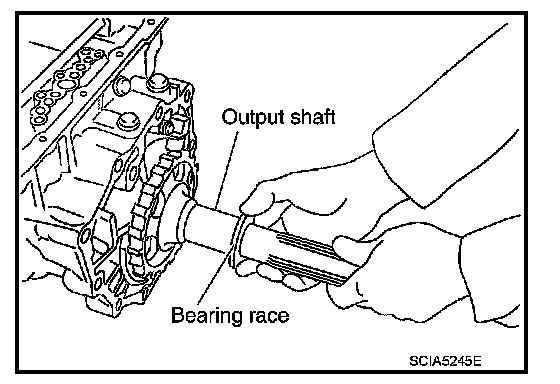 Output shaft

Bearing race

SCIA5245E