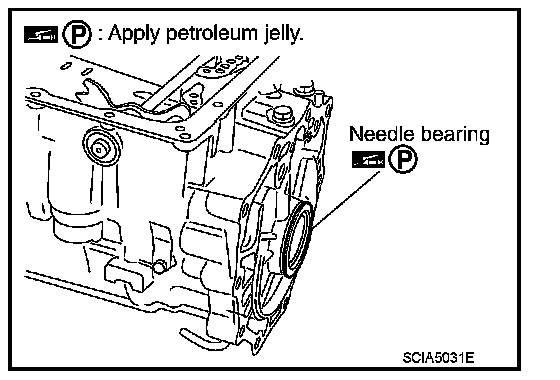 P : Apply petroleum jelly.

Needle bearing
P

SCIA5031E