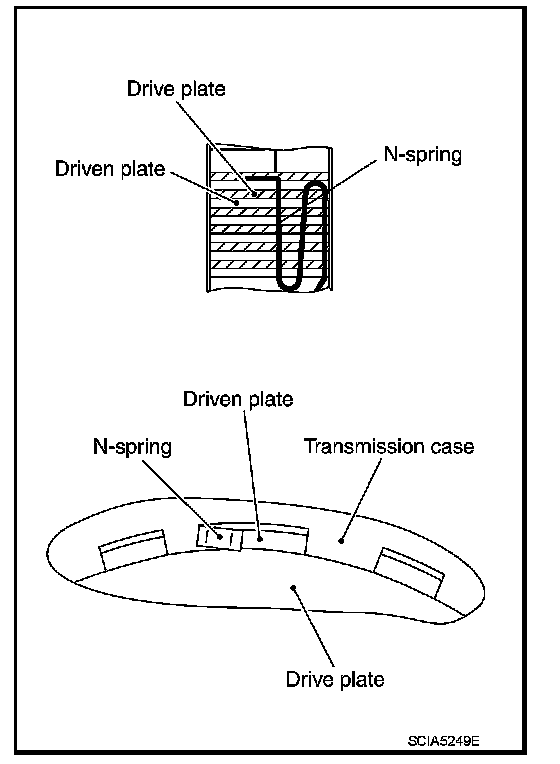 Drive plate
Driven plate
N-spring

Driven plate
N-spring
Transmission case
Drive plate

SCIA5249E