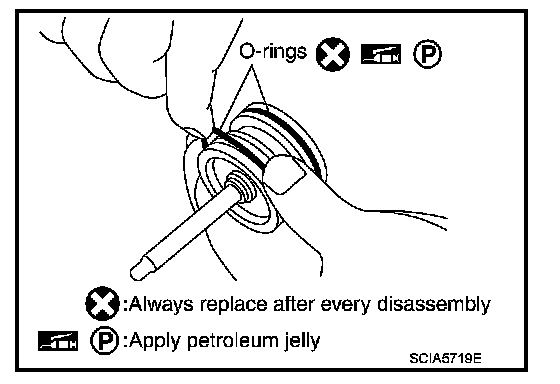 O-rings P

:Always replace after every disassembly

P :Apply petroleum jelly

SCIA5719E