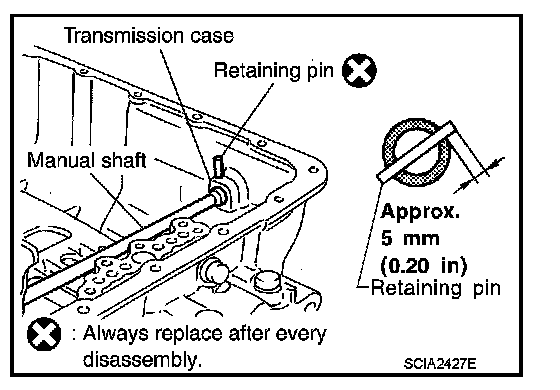 Transmission case

Retaining pin

Manual shaft

Approx.
5 mm
(0.20 in)

Retaining pin

: Always replace after every disassembly.

SCIA2427E