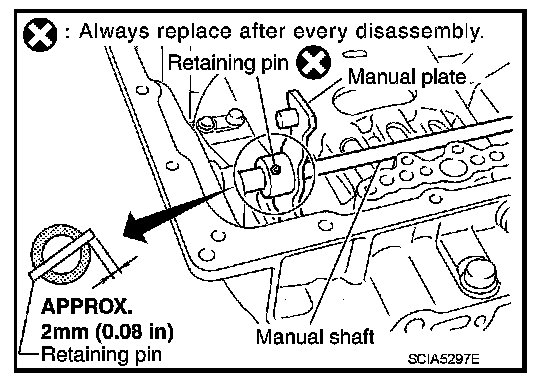 : Always replace after every disassembly.

Retaining pin

Manual plate

APPROX.
2mm (0.08 in)

Retaining pin

Manual shaft

SCIA5297E